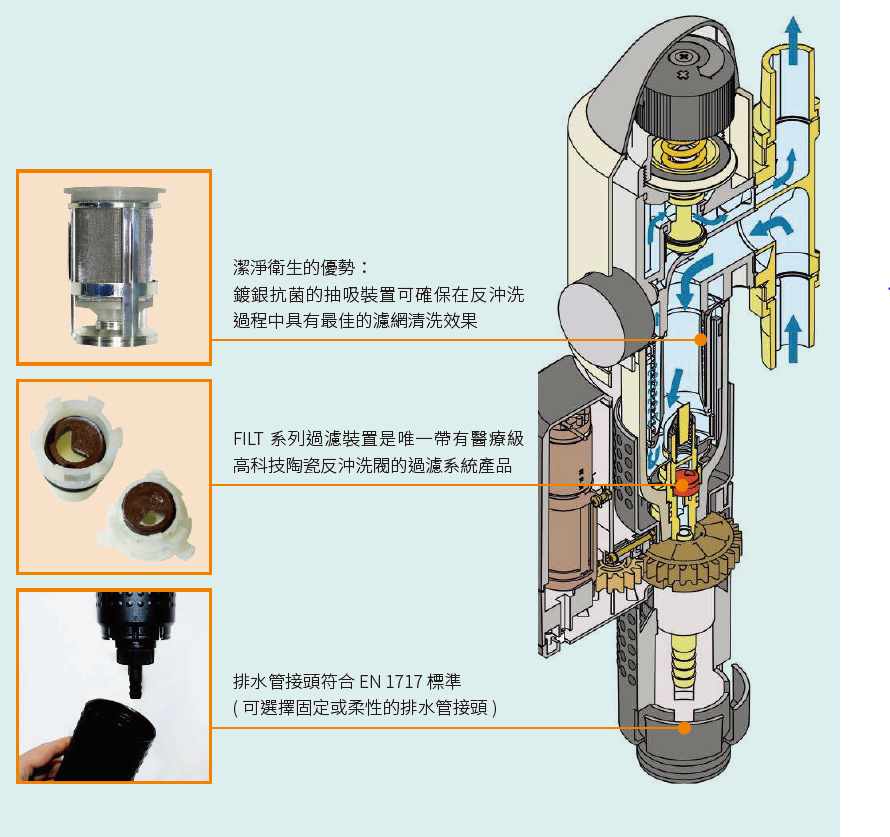 潔淨衛生的優勢：
鍍銀抗菌的抽吸裝置可確保在反沖洗過程中具有最佳的濾網清洗效果

FILT 系列過濾裝置是唯一帶有醫療級高科技陶瓷反沖洗閥的過濾系統產品

排水管接頭符合 EN 1717 標準
( 可選擇固定或柔性的排水管接頭 )